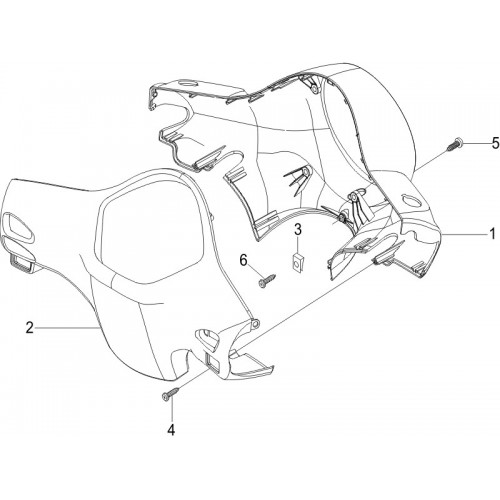 5
1
3
6
2
4